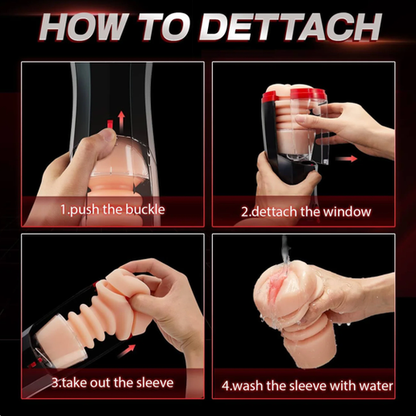 HOW TO DETTACH

1.push the buckle

2.dettach the window

3.take out the sleeve

4.wash the sleeve with water