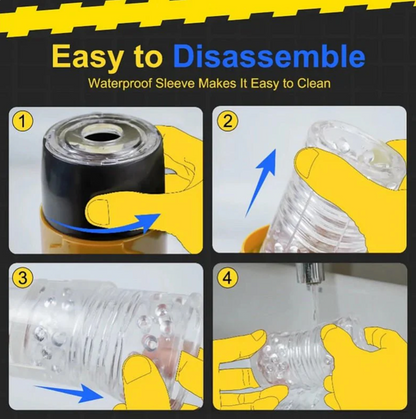 Easy to Disassemble
Waterproof Sleeve Makes It Easy to Clean

1

2

3

4